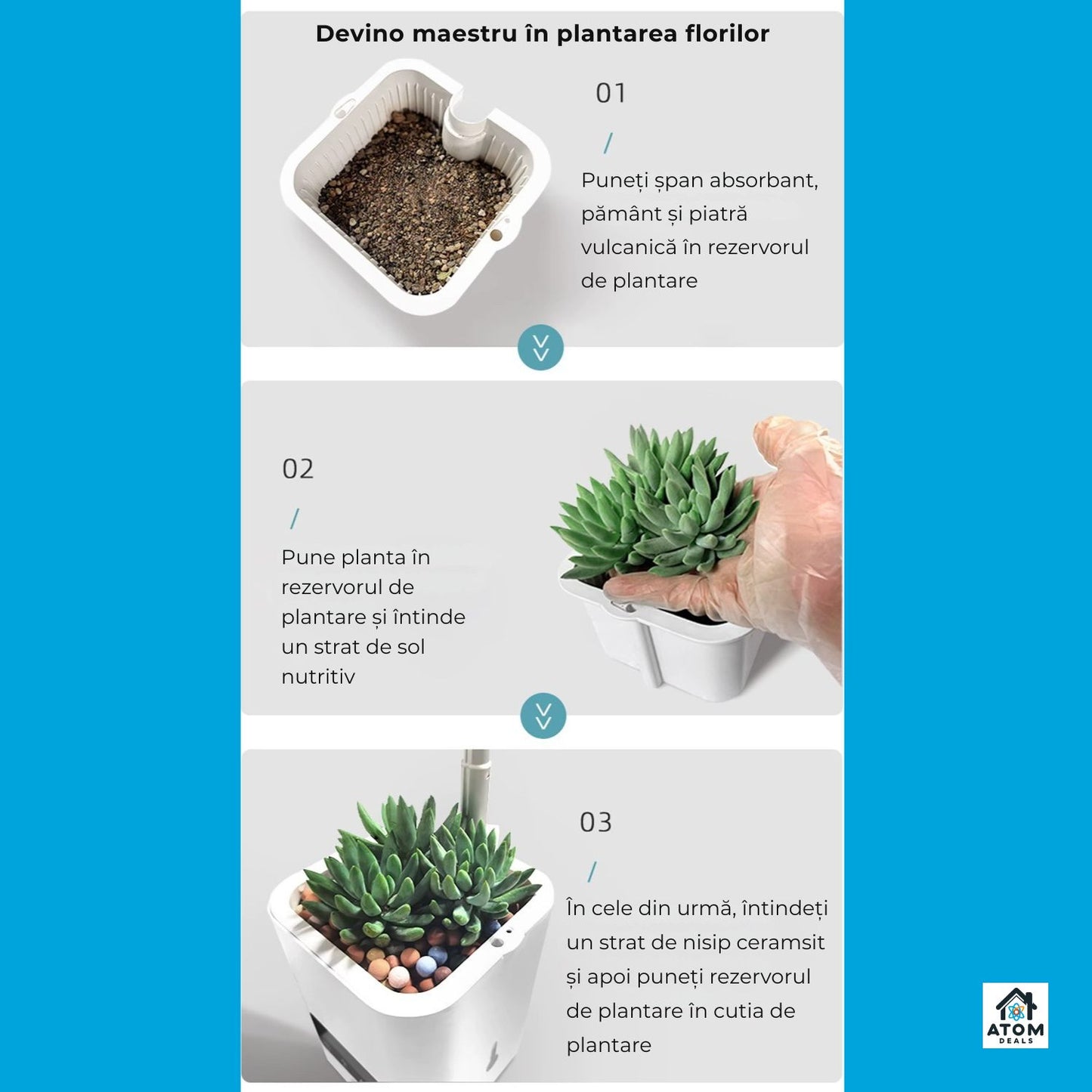 Devino maestru în plantarea florilor

01

/

Puneți șpan absorbant, pământ și piatră vulcanică în rezervorul de plantare

02

/

Pune planta în rezervorul de plantare și întinde un strat de sol nutritiv

03

/

În cele din urmă, întindeți un strat de nisip ceramsit și apoi puneți rezervorul de plantare în cutia de plantare

ATOM
DEALS