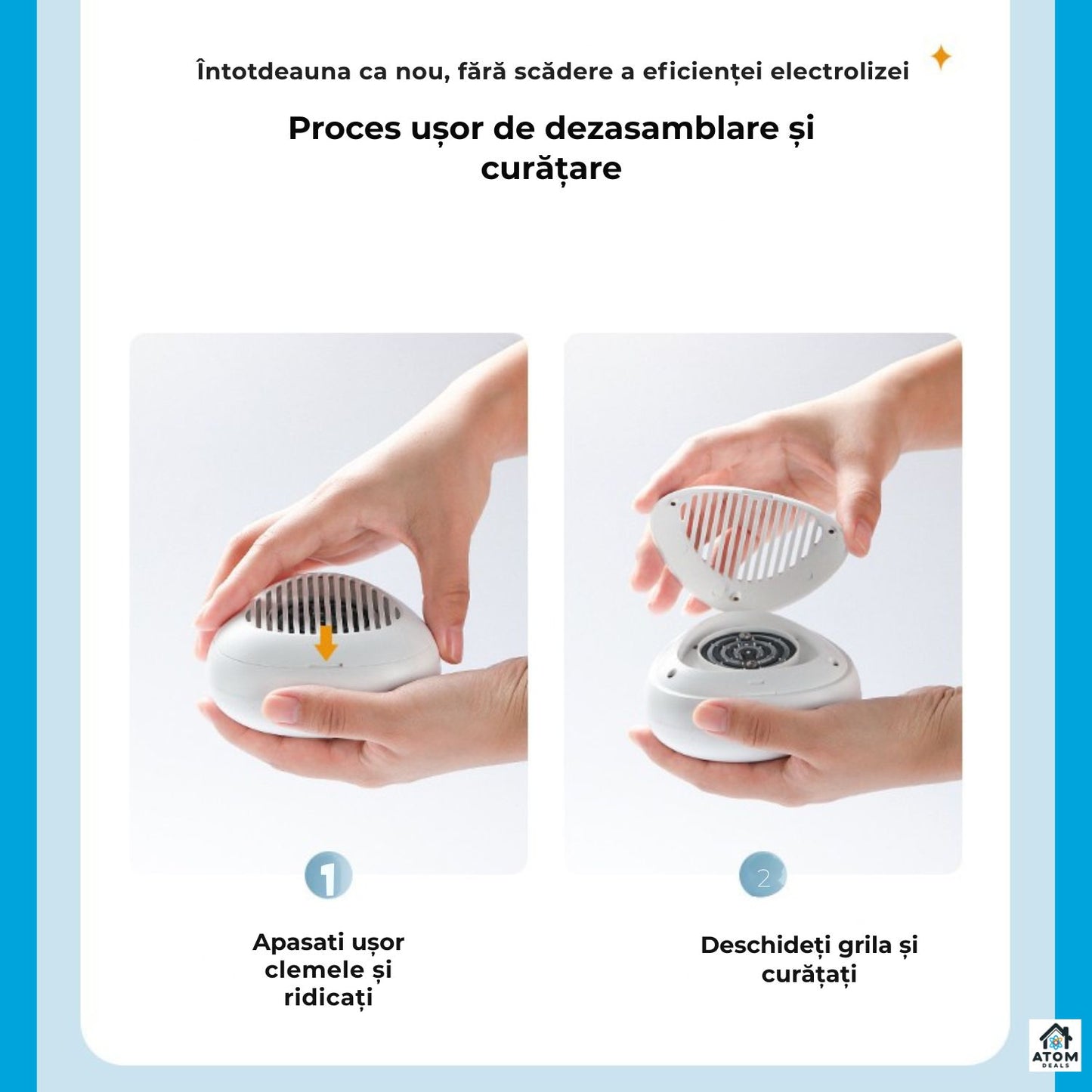 Întotdeauna ca nou, fără scădere a eficienței electrolizei

Proces ușor de dezasamblare și curățare

1

Apasati ușor clemele și ridicați

2

Deschideți grila și curățați

ATOM
DEALS